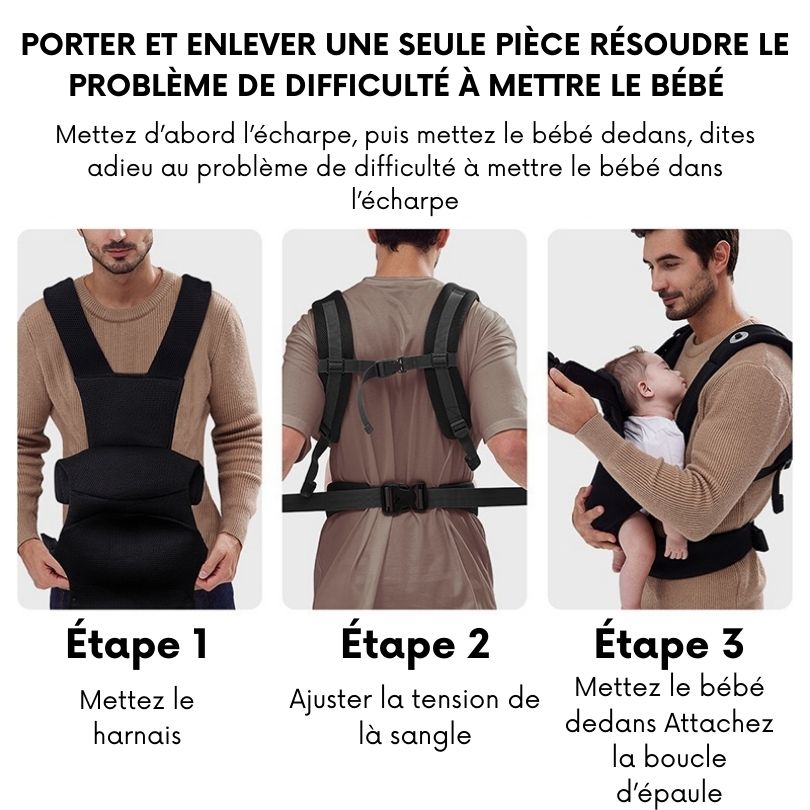 PORTER ET ENLEVER UNE SEULE PIÈCE RÉSOUDRE LE PROBLÈME DE DIFFICULTÉ À METTRE LE BÉBÉ

Mettez d'abord l'écharpe, puis mettez le bébé dedans, dites adieu au problème de difficulté à mettre le bébé dans l'écharpe

Étape 1

Mettez le harnais

Étape 2

Ajuster la tension de là sangle

Étape 3

Mettez le bébé dedans Attachez la boucle d'épaule